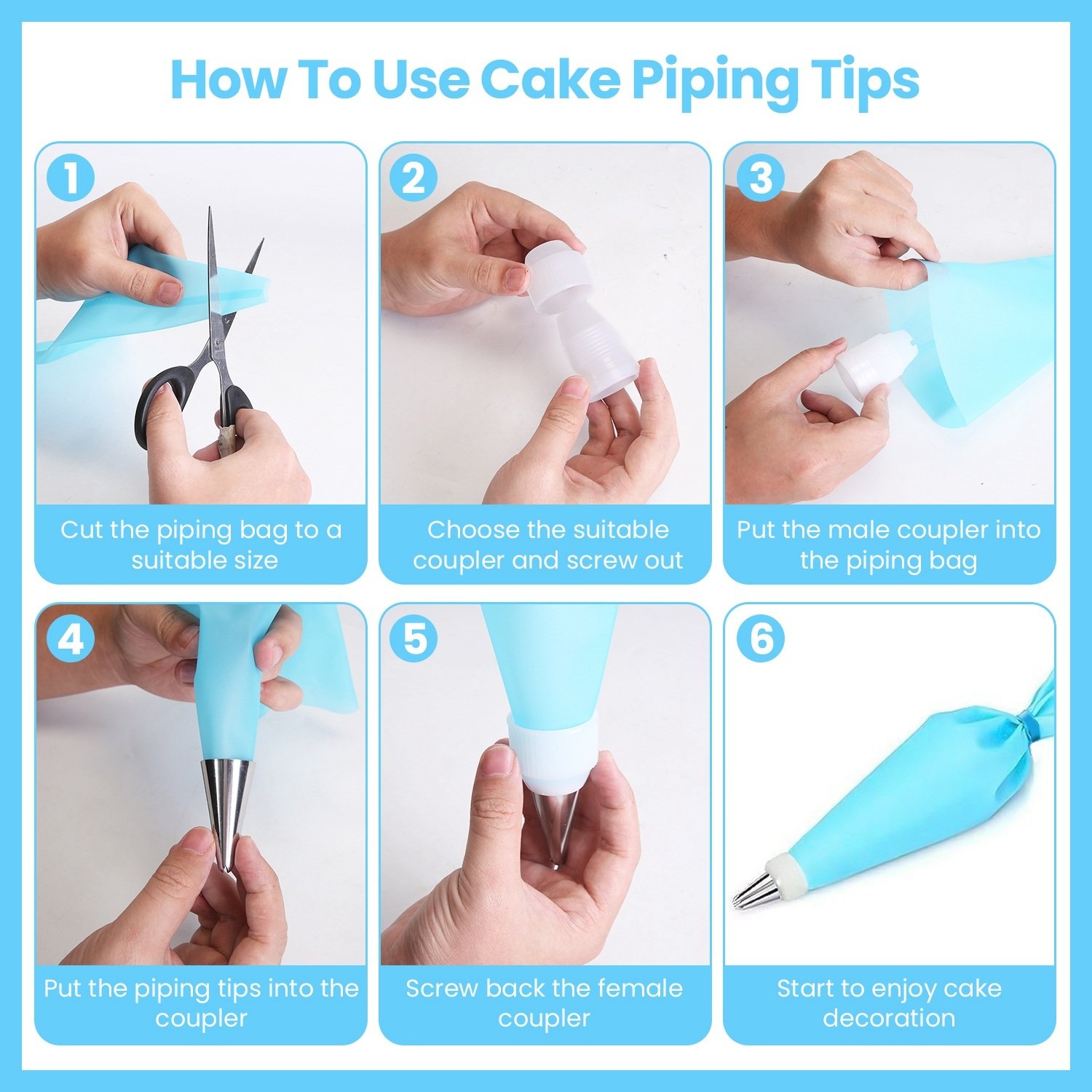 How To Use Cake Piping Tips

1

Cut the piping bag to a suitable size

2

Choose the suitable coupler and screw out

3

Put the male coupler into the piping bag

4

Put the piping tips into the coupler

5

Screw back the female coupler

6

Start to enjoy cake decoration